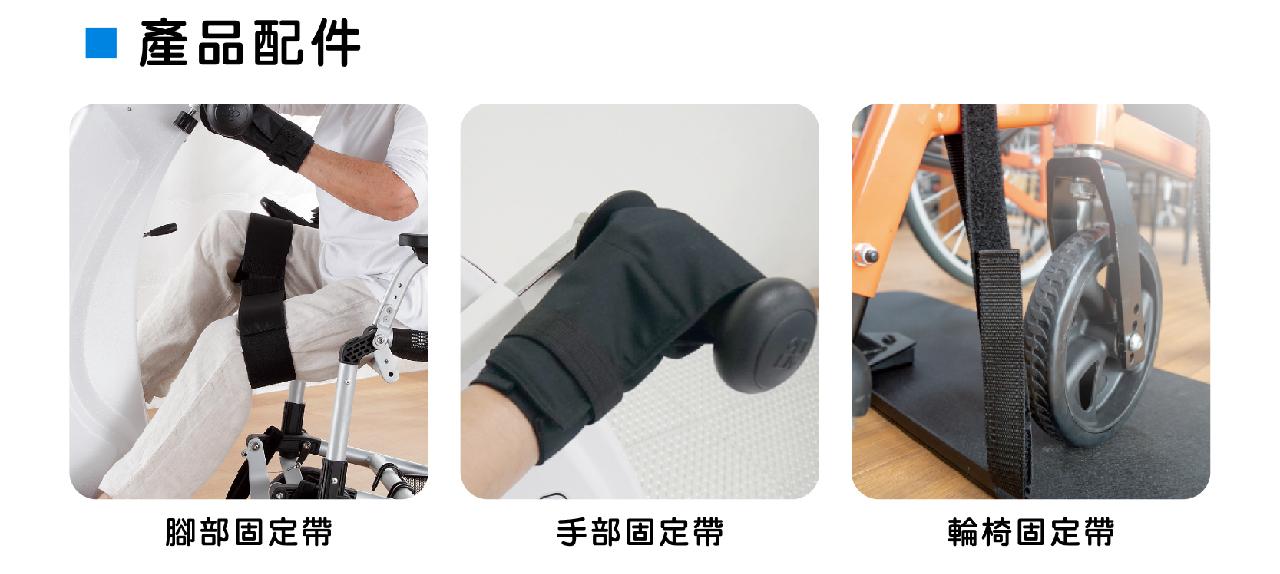 產品配件

腳部固定帶

手部固定帶

輪椅固定帶