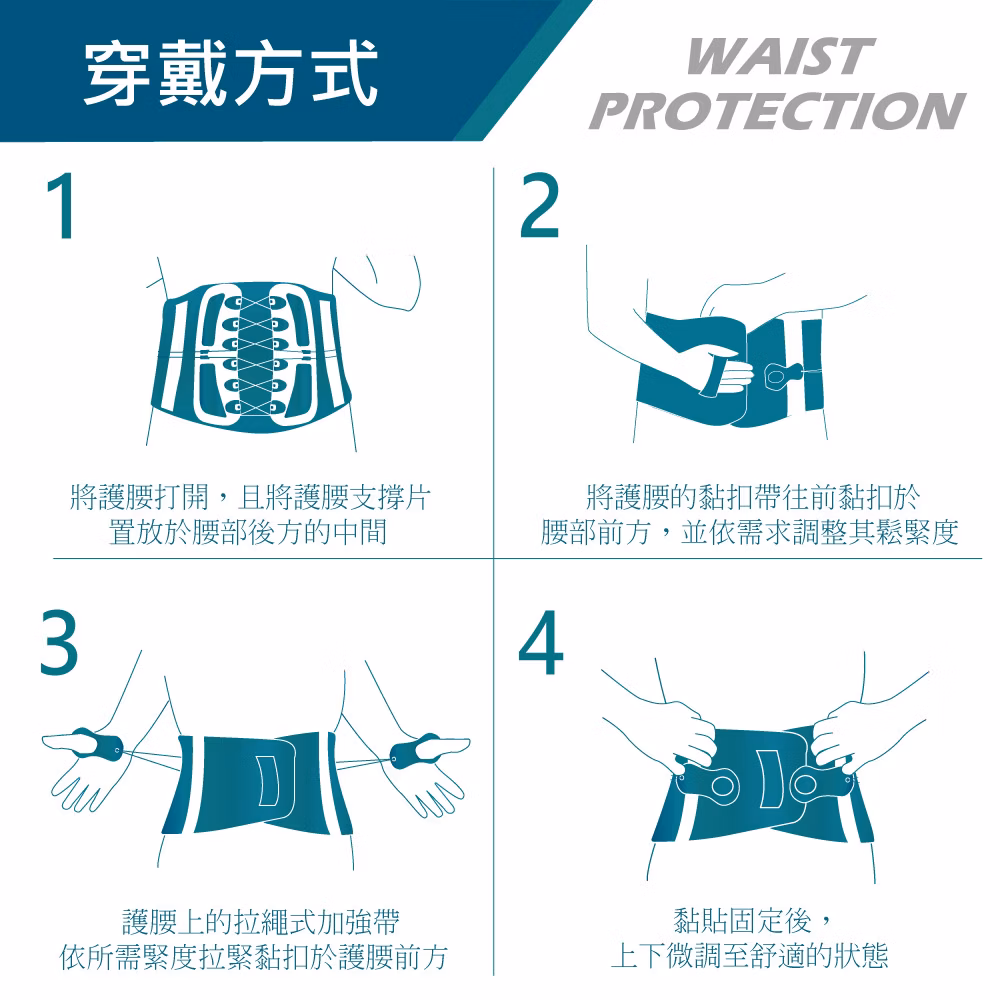 穿戴方式

WAIST PROTECTION

1

將護腰打開，且將護腰支撐片置放於腰部後方的中間

2

將護腰的黏扣帶往前黏扣於腰部前方，並依需求調整其鬆緊度

3

護腰上的拉繩式加強帶依所需緊度拉緊黏扣於護腰前方

4

黏貼固定後，上下微調至舒適的狀態