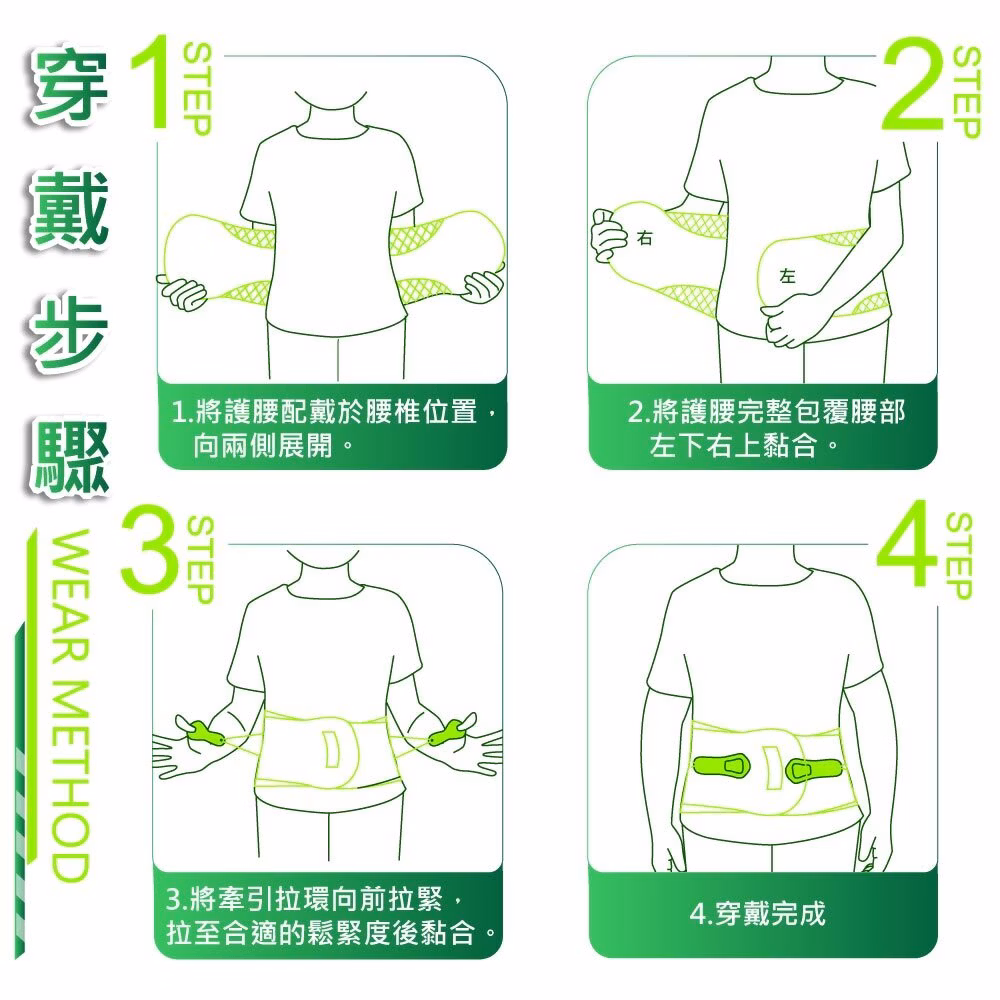 穿戴步驟

WEAR METHOD

1 STEP

1.將護腰配戴於腰椎位置，向兩側展開。

2 STEP

右

左

2.將護腰完整包覆腰部左下右上黏合。

3 STEP

3.將牽引拉環向前拉緊，拉至合適的鬆緊度後黏合。

4 STEP

4.穿戴完成