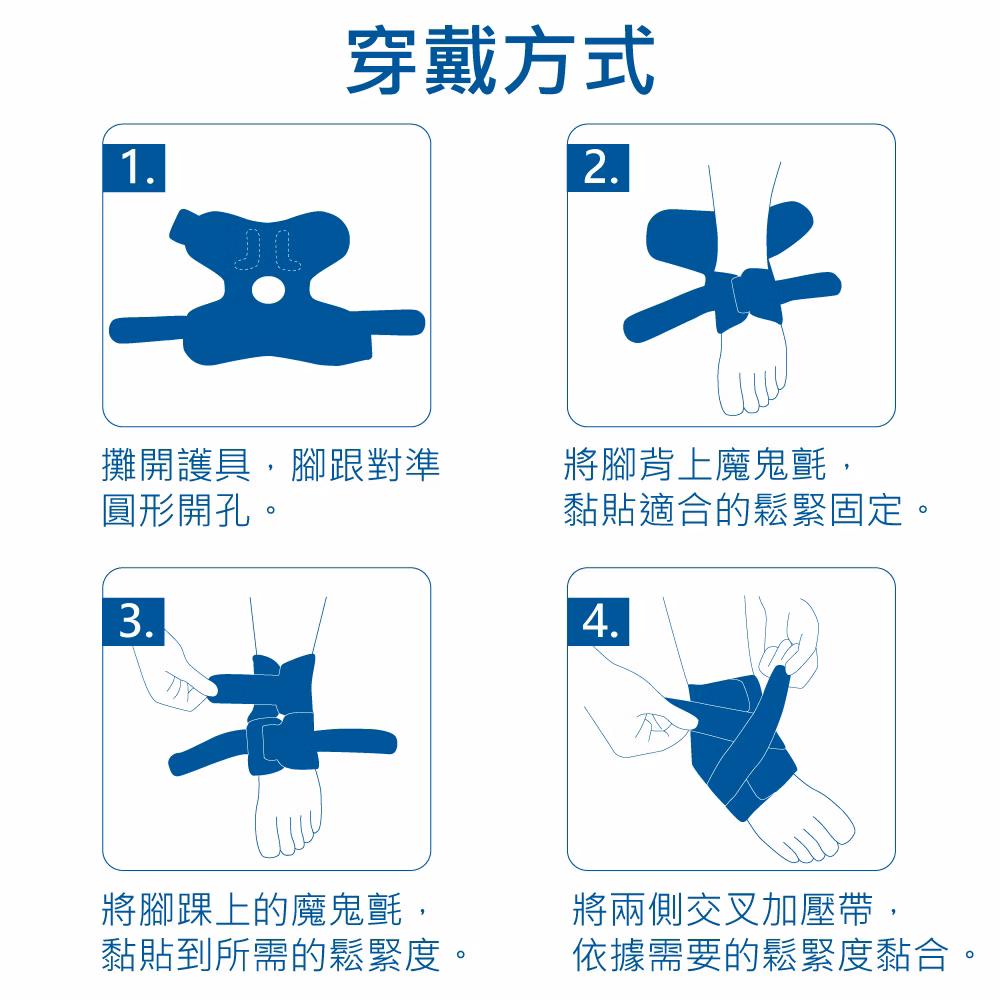 穿戴方式

1.

攤開護具，腳跟對準圓形開孔。

2.

將腳背上魔鬼氈，黏貼適合的鬆緊固定。

3.

將腳踝上的魔鬼氈，黏貼到所需的鬆緊度。

4.

將兩側交叉加壓帶，依據需要的鬆緊度黏合。