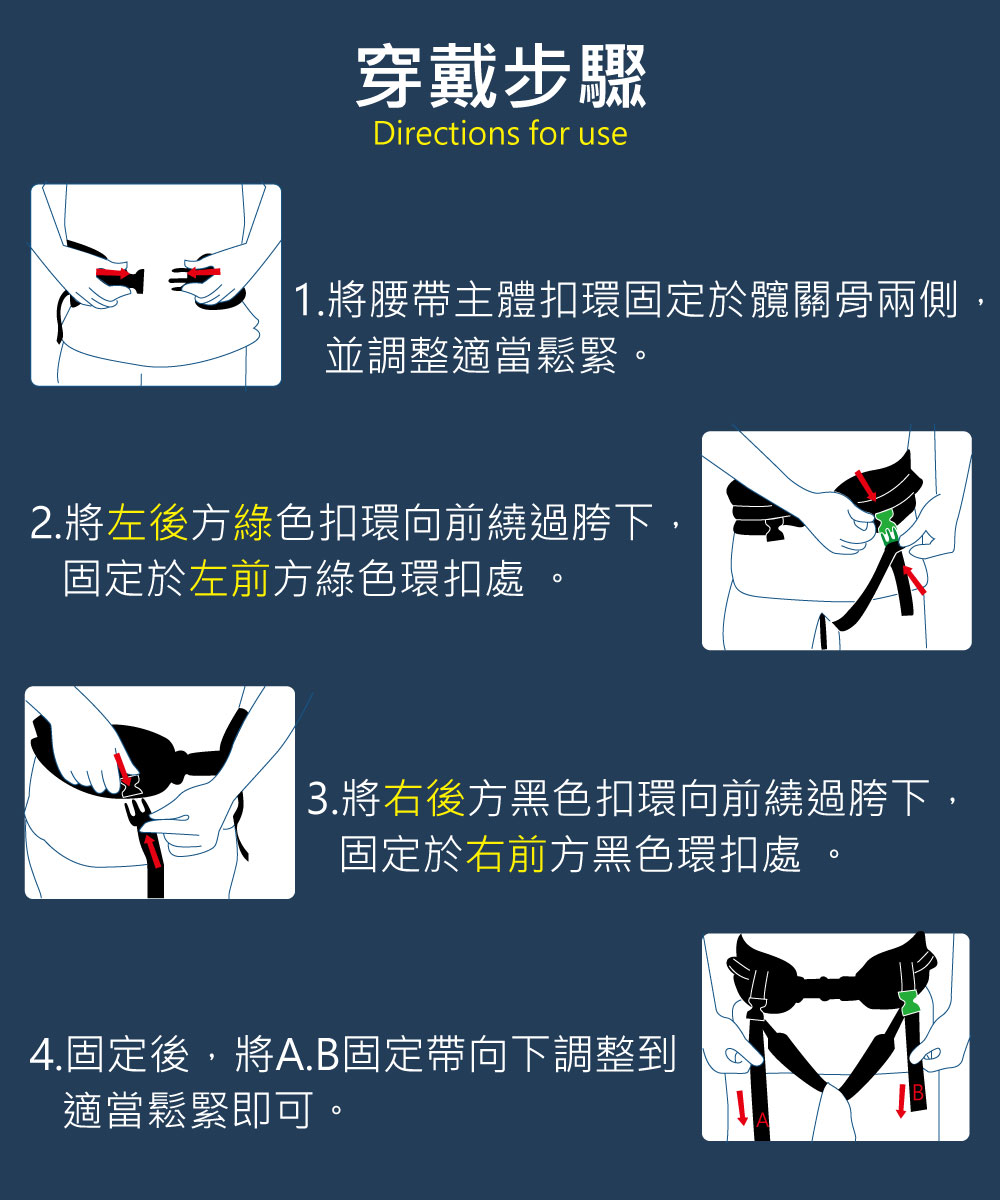 穿戴步驟
Directions for use

1.將腰帶主體扣環固定於髖關骨兩側，並調整適當鬆緊。

2.將左後方綠色扣環向前繞過胯下，固定於左前方綠色環扣處 。

3.將右後方黑色扣環向前繞過胯下，固定於右前方黑色環扣處 。

4.固定後，將A.B固定帶向下調整到適當鬆緊即可。

A

B