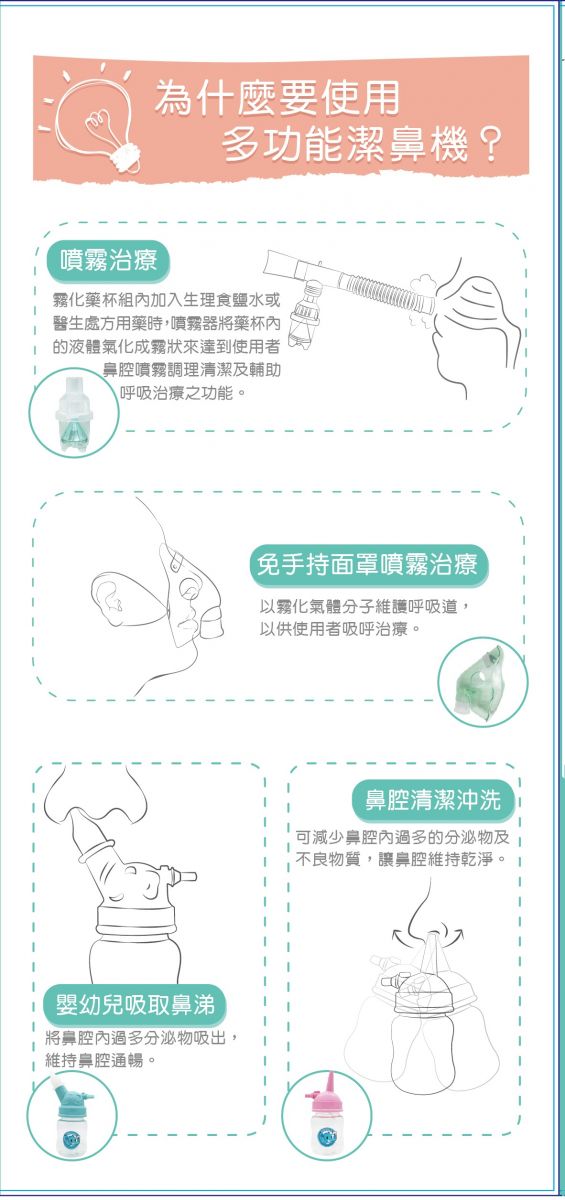 為什麼要使用
多功能潔鼻機？

噴霧治療

霧化藥杯組內加入生理食鹽水或醫生處方用藥時，噴霧器將藥杯內的液體氣化成霧狀來達到使用者鼻腔噴霧調理清潔及輔助呼吸治療之功能。

免手持面罩噴霧治療

以霧化氣體分子維護呼吸道，以供使用者吸呼治療。

鼻腔清潔沖洗

可減少鼻腔內過多的分泌物及不良物質，讓鼻腔維持乾淨。

嬰幼兒吸取鼻涕

將鼻腔內過多分泌物吸出，維持鼻腔通暢。