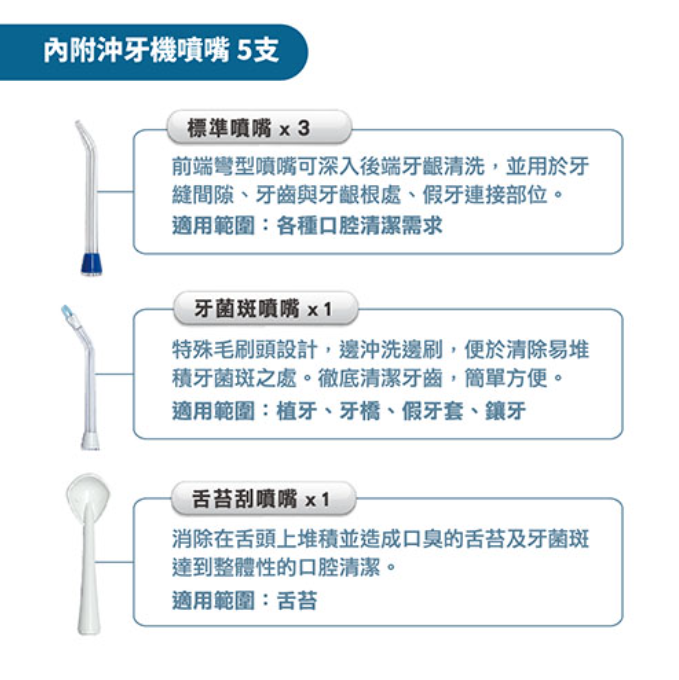 內附沖牙機噴嘴 5支

標準噴嘴 x 3

前端彎型噴嘴可深入後端牙齦清洗，並用於牙縫間隙、牙齒與牙齦根處、假牙連接部位。

適用範圍：各種口腔清潔需求

牙菌斑噴嘴 x 1

特殊毛刷頭設計，邊沖洗邊刷，便於清除易堆積牙菌斑之處。徹底清潔牙齒，簡單方便。

適用範圍：植牙、牙橋、假牙套、鑲牙

舌苔刮噴嘴 x 1

消除在舌頭上堆積並造成口臭的舌苔及牙菌斑達到整體性的口腔清潔。

適用範圍：舌苔